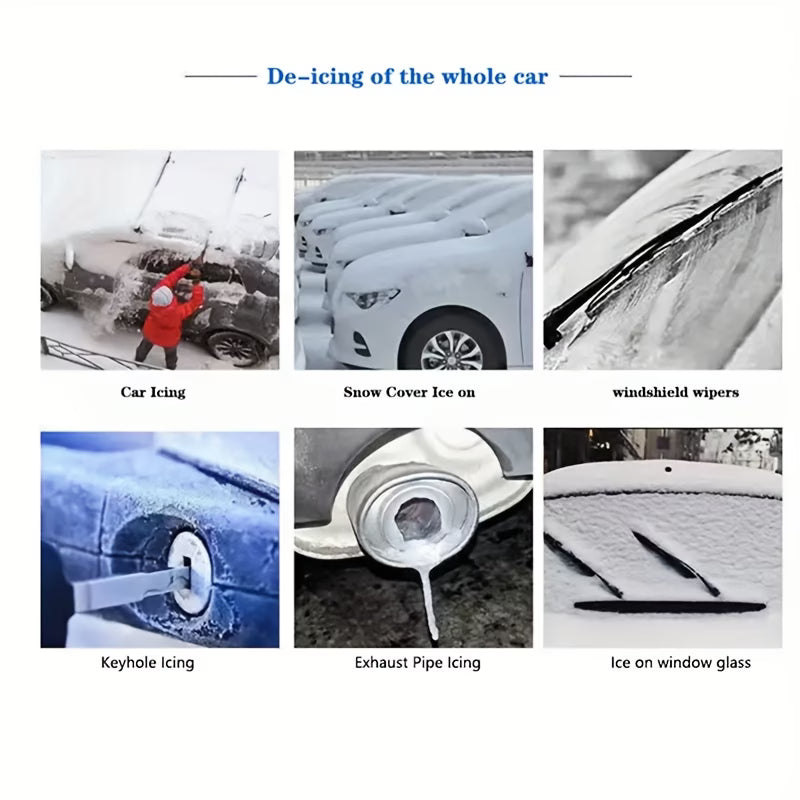 De-icing of the whole car

Car Icing

Snow Cover Ice on

windshield wipers

Keyhole Icing

Exhaust Pipe Icing

Ice on window glass